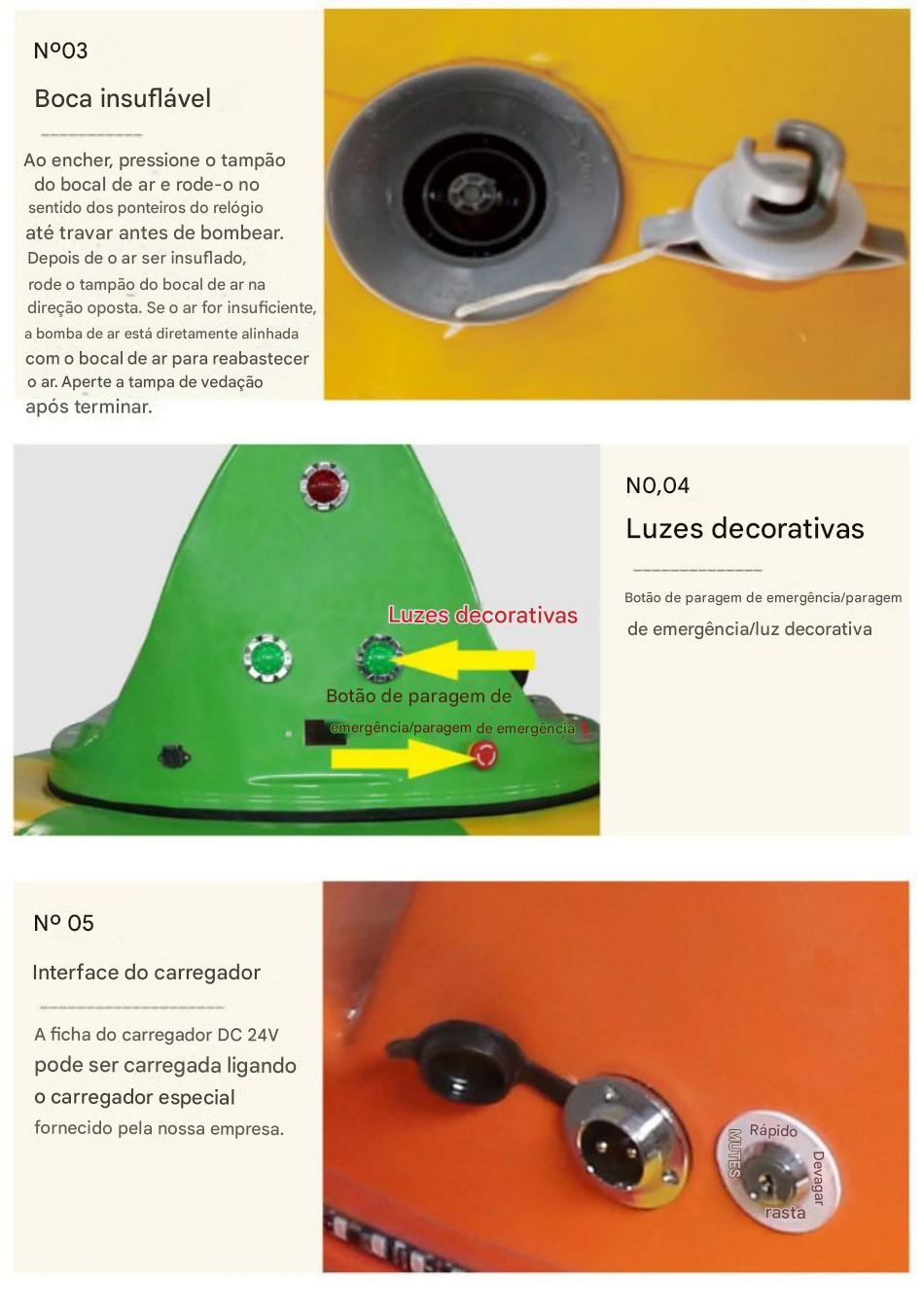 Nº03

Boca insuflável

Ao encher, pressione o tampão do bocal de ar e rode-o no sentido dos ponteiros do relógio até travar antes de bombear. Depois de o ar ser insuflado, rode o tampão do bocal de ar na direção oposta. Se o ar for insuficiente, a bomba de ar está diretamente alinhada com o bocal de ar para reabastecer o ar. Aperte a tampa de vedação após terminar.

Luzes decorativas

Botão de paragem de emergência/paragem de emergência

N0,04

Luzes decorativas

Botão de paragem de emergência/paragem de emergência/luz decorativa

Nº 05

Interface do carregador

A ficha do carregador DC 24V pode ser carregada ligando o carregador especial fornecido pela nossa empresa.

Rápido
MUTES
Devagar
rasta